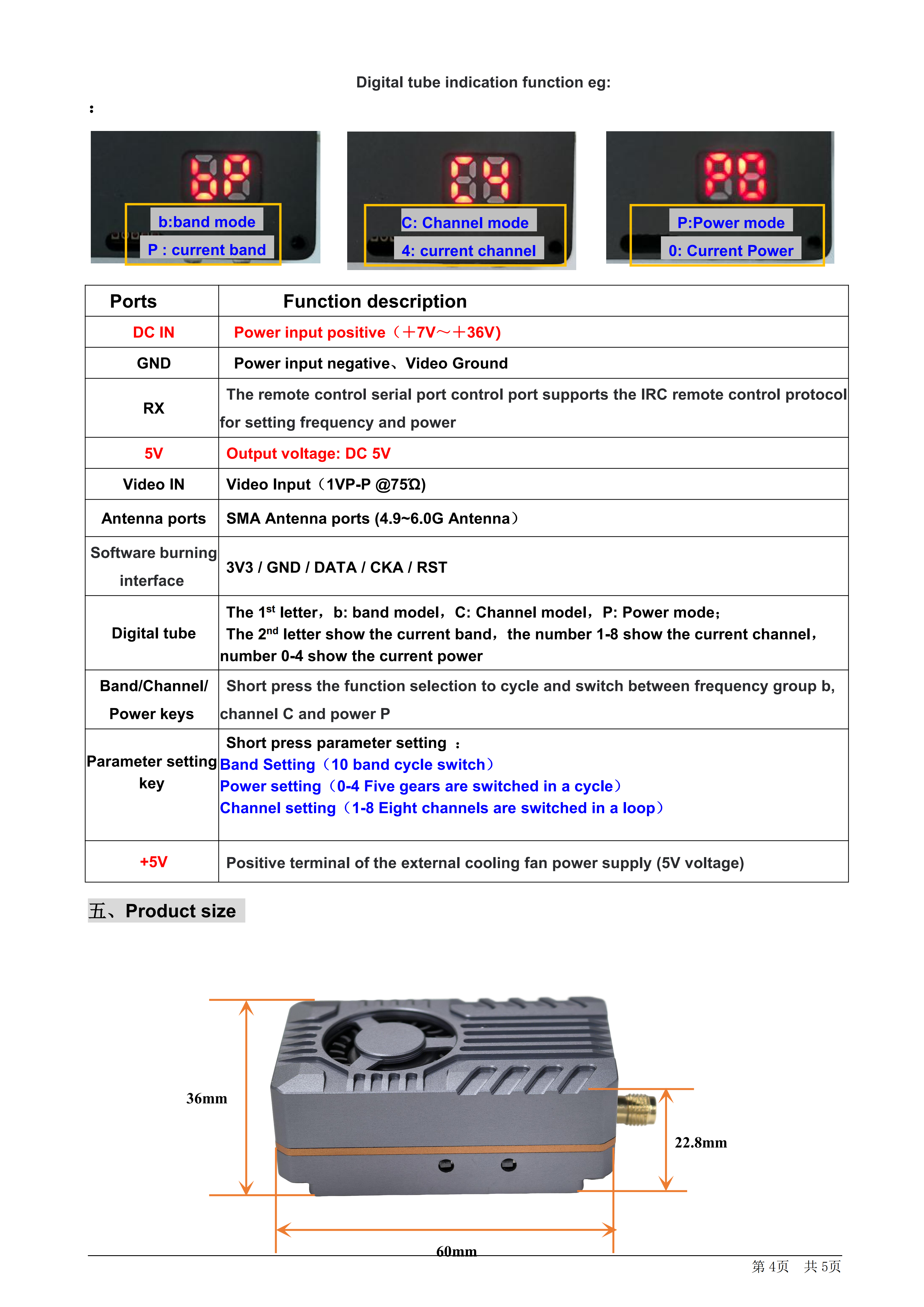 Digital tube indication function eg:

:

b:band mode
P : current band

C: Channel mode
4: current channel

P:Power mode
0: Current Power

| Ports | Function description |
|---|---|
| DC IN | Power input positive（+7V～+36V) |
| GND | Power input negative、Video Ground |
| RX | The remote control serial port control port supports the IRC remote control protocol for setting frequency and power |
| 5V | Output voltage: DC 5V |
| Video IN | Video Input（1VP-P @75Ω) |
| Antenna ports | SMA Antenna ports (4.9~6.0G Antenna） |
| Software burning interface | 3V3 / GND / DATA / CKA / RST |
| Digital tube | The 1$^{st}$ letter，b: band model，C: Channel model，P: Power mode; The 2$^{nd}$ letter show the current band，the number 1-8 show the current channel，number 0-4 show the current power |
| Band/Channel/ Power keys | Short press the function selection to cycle and switch between frequency group b, channel C and power P |
| Parameter setting key | Short press parameter setting ： Band Setting（10 band cycle switch） Power setting（0-4 Five gears are switched in a cycle） Channel setting（1-8 Eight channels are switched in a loop） |
| +5V | Positive terminal of the external cooling fan power supply (5V voltage) |

五、Product size

36mm

22.8mm

60mm

第 4页 共 5页