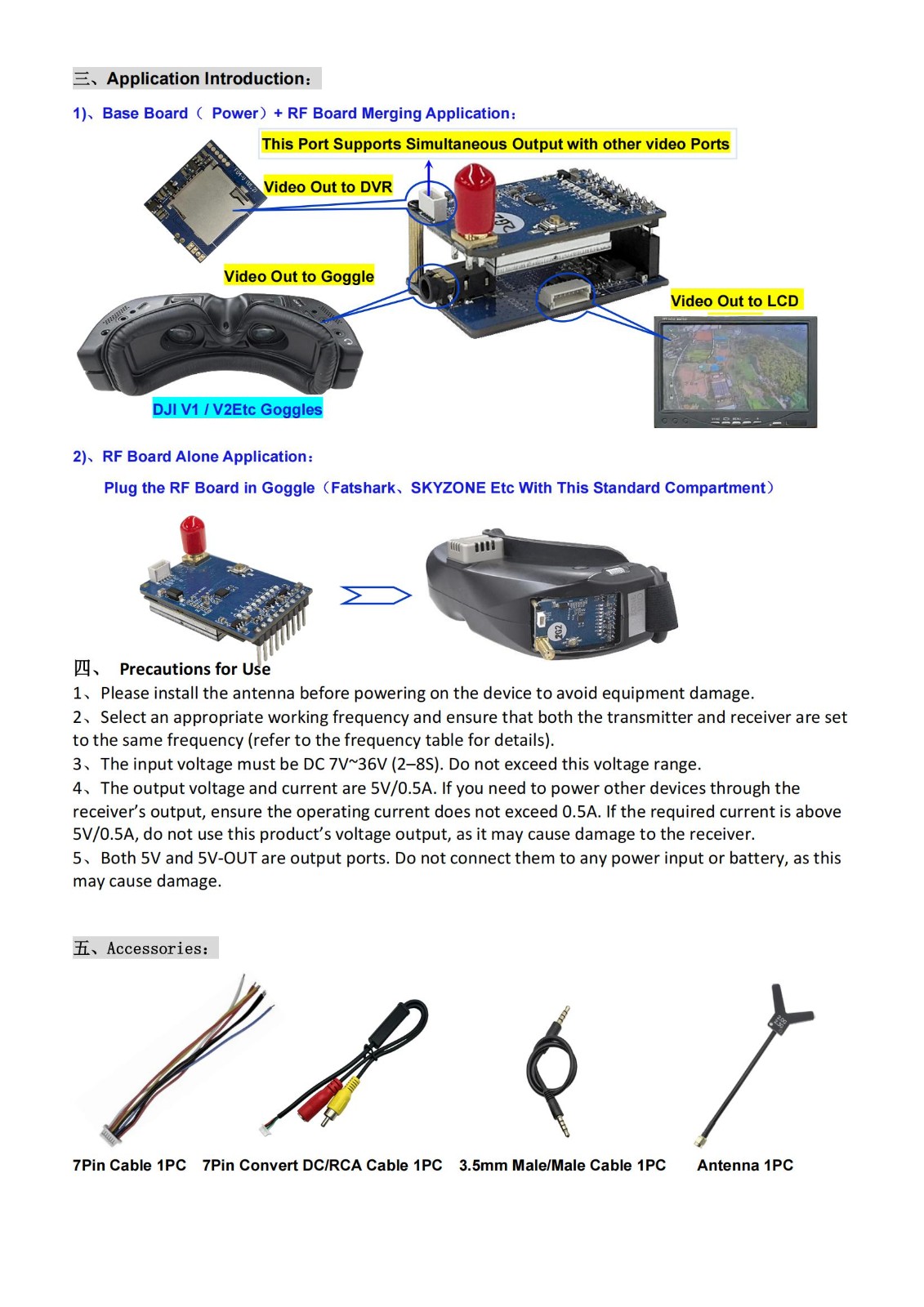 三、Application Introduction：

1)、Base Board（ Power）+ RF Board Merging Application：

This Port Supports Simultaneous Output with other video Ports

Video Out to DVR

Video Out to Goggle

Video Out to LCD

DJI V1 / V2Etc Goggles

2)、RF Board Alone Application：

Plug the RF Board in Goggle（Fatshark、SKYZONE Etc With This Standard Compartment）

四、 Precautions for Use

1、Please install the antenna before powering on the device to avoid equipment damage.

2、Select an appropriate working frequency and ensure that both the transmitter and receiver are set to the same frequency (refer to the frequency table for details).

3、The input voltage must be DC 7V~36V (2–8S). Do not exceed this voltage range.

4、The output voltage and current are 5V/0.5A. If you need to power other devices through the receiver's output, ensure the operating current does not exceed 0.5A. If the required current is above 5V/0.5A, do not use this product's voltage output, as it may cause damage to the receiver.

5、Both 5V and 5V-OUT are output ports. Do not connect them to any power input or battery, as this may cause damage.

五、Accessories:

7Pin Cable 1PC 7Pin Convert DC/RCA Cable 1PC 3.5mm Male/Male Cable 1PC Antenna 1PC